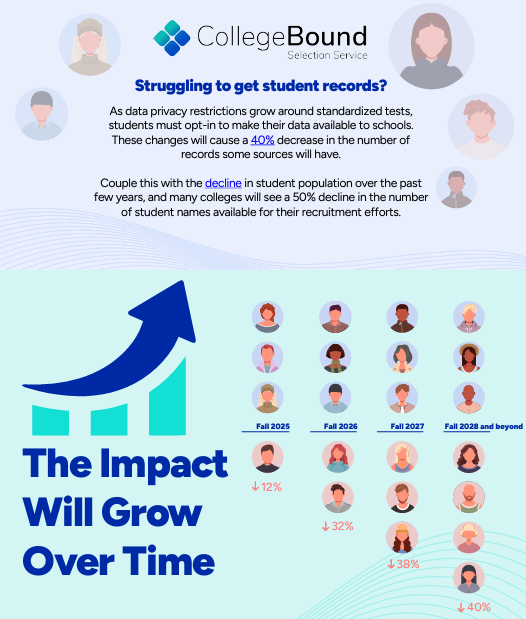 CollegeBound
Selection Service

Struggling to get student records?

As data privacy restrictions grow around standardized tests, students must opt-in to make their data available to schools. These changes will cause a 40% decrease in the number of records some sources will have.

Couple this with the decline in student population over the past few years, and many colleges will see a 50% decline in the number of student names available for their recruitment efforts.

The Impact Will Grow Over Time

Fall 2025
↓12%

Fall 2026
↓32%

Fall 2027
↓38%

Fall 2028 and beyond
↓40%